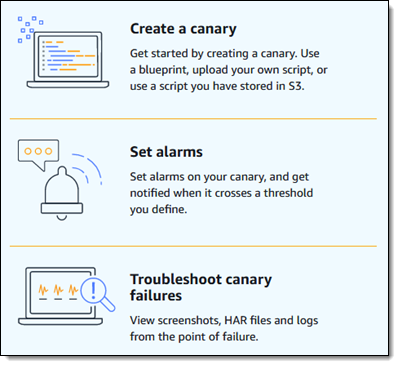 Create a canary

Get started by creating a canary. Use a blueprint, upload your own script, or use a script you have stored in S3.

Set alarms

Set alarms on your canary, and get notified when it crosses a threshold you define.

Troubleshoot canary failures

View screenshots, HAR files and logs from the point of failure.