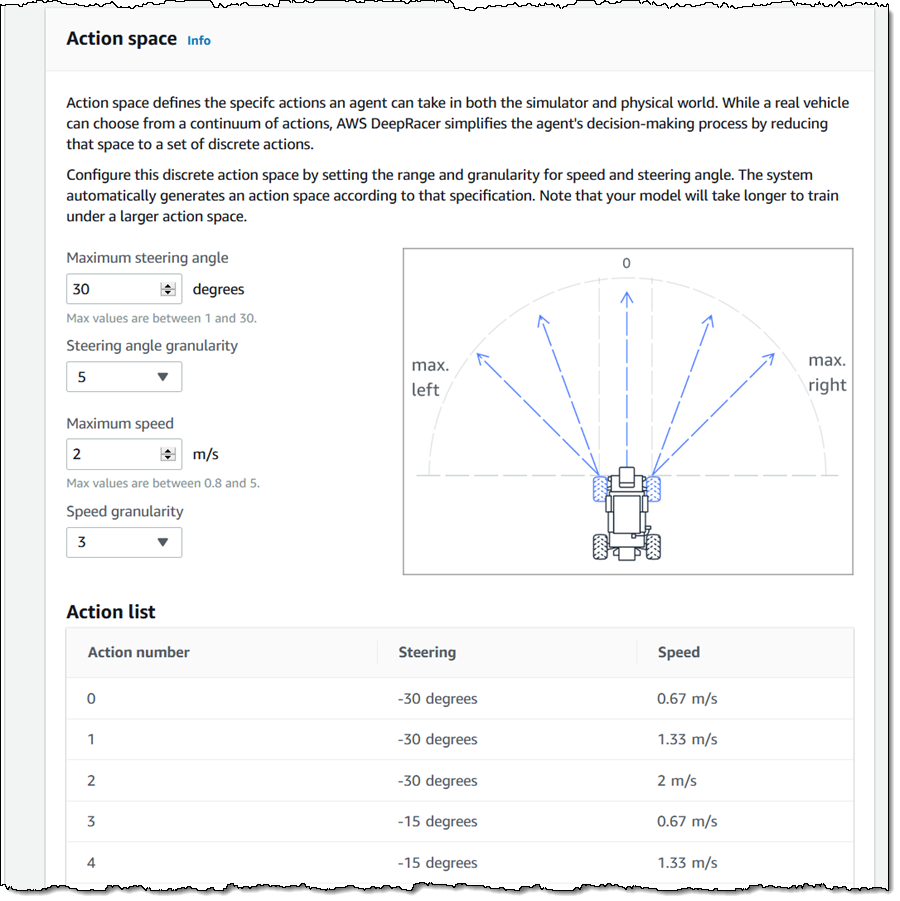 Action space Info

Action space defines the specifc actions an agent can take in both the simulator and physical world. While a real vehicle can choose from a continuum of actions, AWS DeepRacer simplifies the agent's decision-making process by reducing that space to a set of discrete actions.

Configure this discrete action space by setting the range and granularity for speed and steering angle. The system automatically generates an action space according to that specification. Note that your model will take longer to train under a larger action space.

Maximum steering angle

30 degrees

Max values are between 1 and 30.

Steering angle granularity

5

Maximum speed

2 m/s

Max values are between 0.8 and 5.

Speed granularity

3

0

max. left

max. right

Action list

| Action number | Steering | Speed |
|---|---|---|
| 0 | -30 degrees | 0.67 m/s |
| 1 | -30 degrees | 1.33 m/s |
| 2 | -30 degrees | 2 m/s |
| 3 | -15 degrees | 0.67 m/s |
| 4 | -15 degrees | 1.33 m/s |