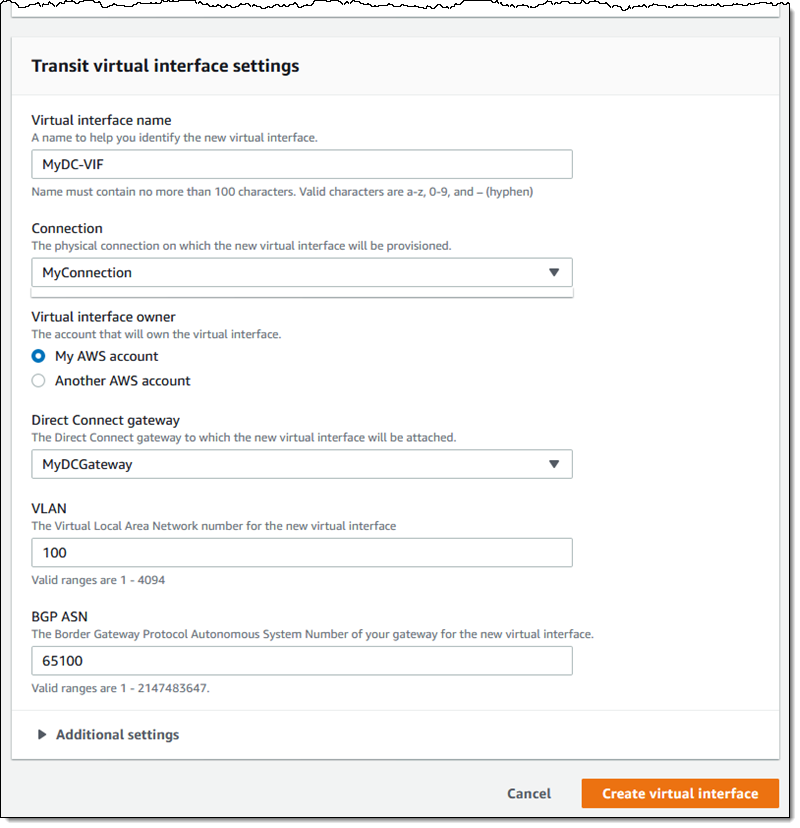 Transit virtual interface settings

Virtual interface name
A name to help you identify the new virtual interface.

MyDC-VIF

Name must contain no more than 100 characters. Valid characters are a-z, 0-9, and – (hyphen)

Connection
The physical connection on which the new virtual interface will be provisioned.

MyConnection

Virtual interface owner
The account that will own the virtual interface.

My AWS account

Another AWS account

Direct Connect gateway
The Direct Connect gateway to which the new virtual interface will be attached.

MyDCGateway

VLAN
The Virtual Local Area Network number for the new virtual interface

100

Valid ranges are 1 - 4094

BGP ASN
The Border Gateway Protocol Autonomous System Number of your gateway for the new virtual interface.

65100

Valid ranges are 1 - 2147483647.

Additional settings

Cancel

Create virtual interface