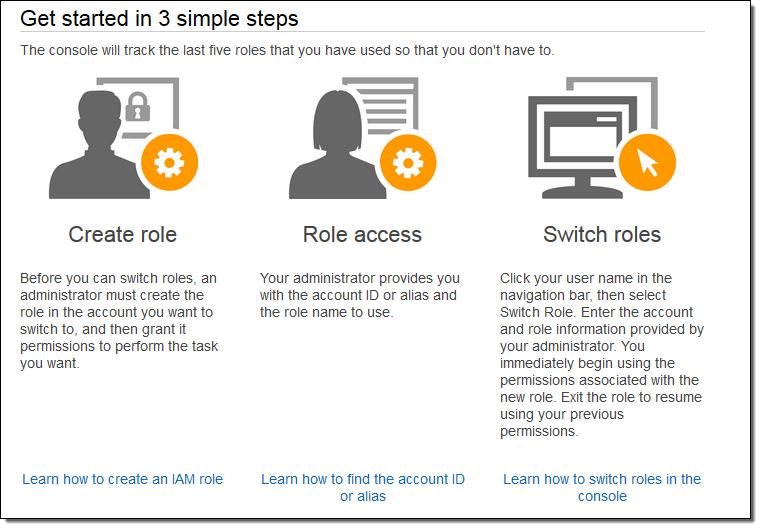 Get started in 3 simple steps

The console will track the last five roles that you have used so that you don't have to.

Create role

Before you can switch roles, an administrator must create the role in the account you want to switch to, and then grant it permissions to perform the task you want.

Learn how to create an IAM role

Role access

Your administrator provides you with the account ID or alias and the role name to use.

Learn how to find the account ID or alias

Switch roles

Click your user name in the navigation bar, then select Switch Role. Enter the account and role information provided by your administrator. You immediately begin using the permissions associated with the new role. Exit the role to resume using your previous permissions.

Learn how to switch roles in the console